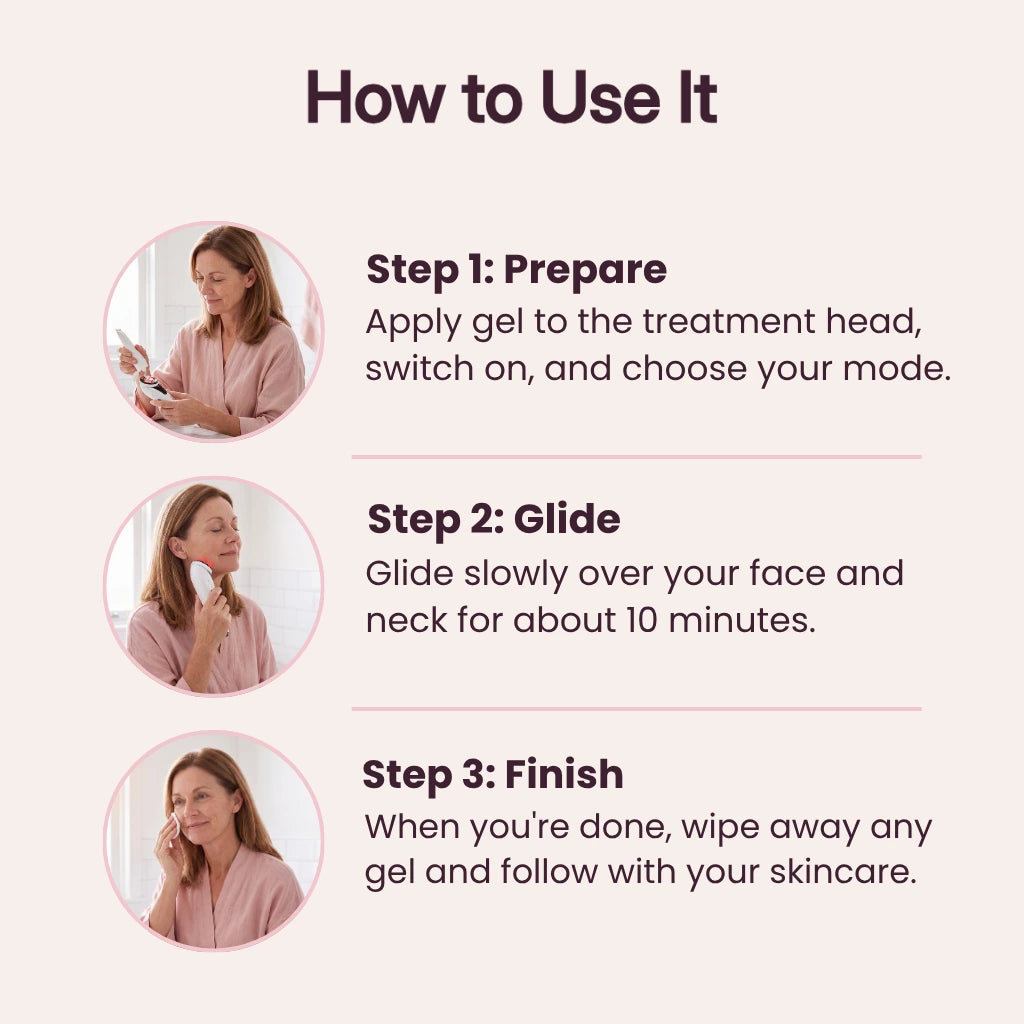 How to Use It

Step 1: Prepare

Apply gel to the treatment head, switch on, and choose your mode.

Step 2: Glide

Glide slowly over your face and neck for about 10 minutes.

Step 3: Finish

When you're done, wipe away any gel and follow with your skincare.